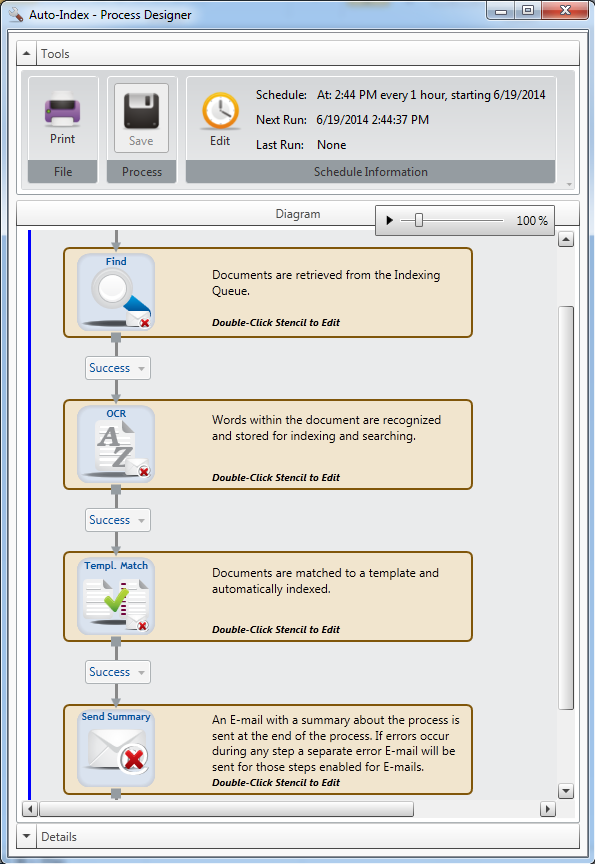 Auto-Index - Process Designer

Tools

Print
File

Save
Process

Edit
Schedule: At: 2:44 PM every 1 hour, starting 6/19/2014
Next Run: 6/19/2014 2:44:37 PM
Last Run: None
Schedule Information

Diagram
100 %

Find
Documents are retrieved from the Indexing Queue.
Double-Click Stencil to Edit

Success

OCR
Words within the document are recognized and stored for indexing and searching.
Double-Click Stencil to Edit

Success

Templ. Match
Documents are matched to a template and automatically indexed.
Double-Click Stencil to Edit

Success

Send Summary
An E-mail with a summary about the process is sent at the end of the process. If errors occur during any step a separate error E-mail will be sent for those steps enabled for E-mails.
Double-Click Stencil to Edit

Details