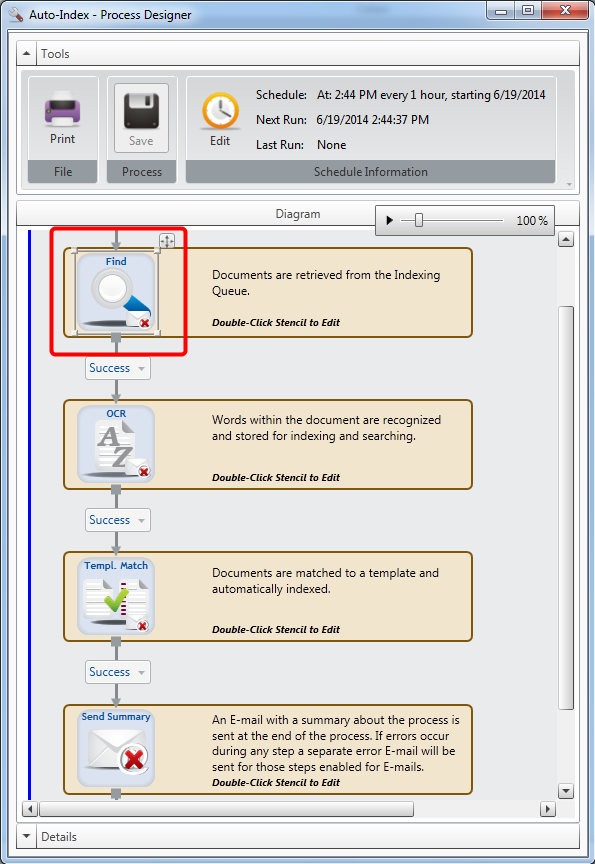 Auto-Index - Process Designer

Tools

Print
File

Save
Process

Edit
Schedule: At: 2:44 PM every 1 hour, starting 6/19/2014
Next Run: 6/19/2014 2:44:37 PM
Last Run: None
Schedule Information

Diagram
100 %

Find
Documents are retrieved from the Indexing Queue.
Double-Click Stencil to Edit

Success

OCR
Words within the document are recognized and stored for indexing and searching.
Double-Click Stencil to Edit

Success

Templ. Match
Documents are matched to a template and automatically indexed.
Double-Click Stencil to Edit

Success

Send Summary
An E-mail with a summary about the process is sent at the end of the process. If errors occur during any step a separate error E-mail will be sent for those steps enabled for E-mails.
Double-Click Stencil to Edit

Details