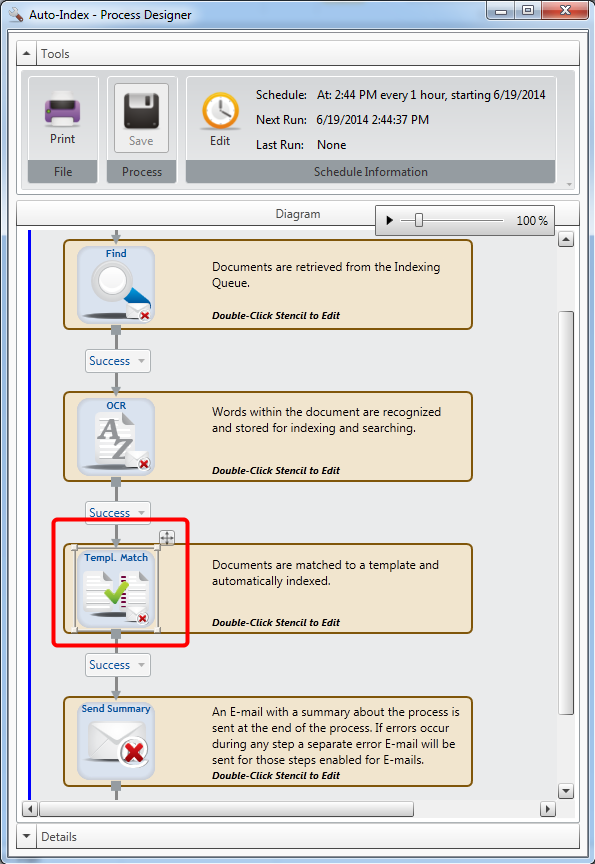 Auto-Index - Process Designer

Tools

Print
File

Save
Process

Edit

Schedule: At: 2:44 PM every 1 hour, starting 6/19/2014
Next Run: 6/19/2014 2:44:37 PM
Last Run: None

Schedule Information

Diagram

100 %

Find
Documents are retrieved from the Indexing Queue.
Double-Click Stencil to Edit

Success

OCR
Words within the document are recognized and stored for indexing and searching.
Double-Click Stencil to Edit

Success

Templ. Match
Documents are matched to a template and automatically indexed.
Double-Click Stencil to Edit

Success

Send Summary
An E-mail with a summary about the process is sent at the end of the process. If errors occur during any step a separate error E-mail will be sent for those steps enabled for E-mails.
Double-Click Stencil to Edit

Details